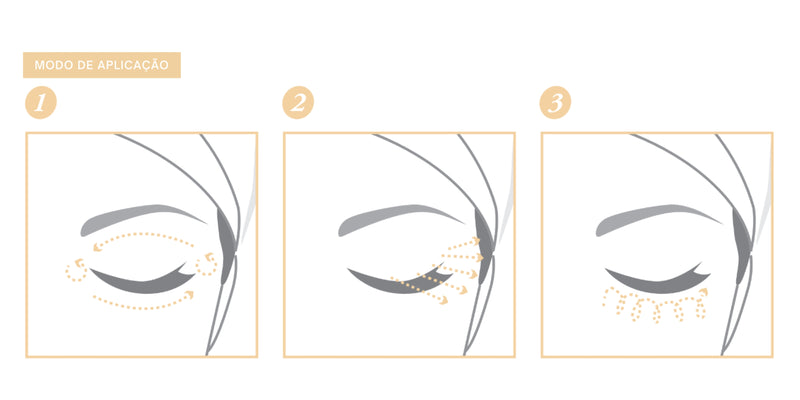 MODO DE APLICAÇÃO

1

2

3